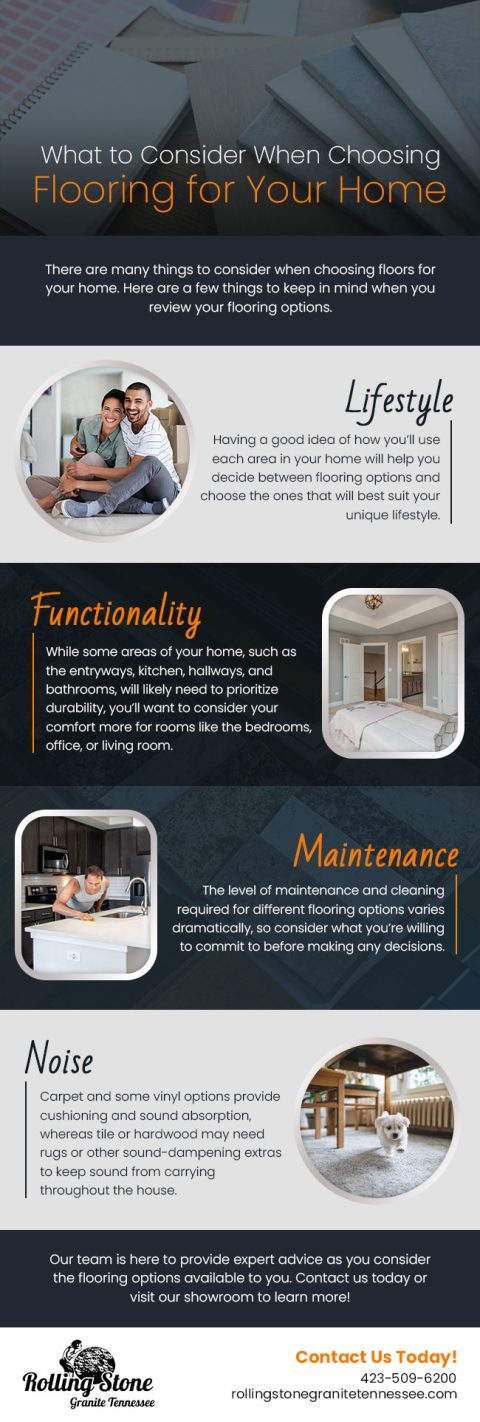 What to Consider When Choosing
Flooring for Your Home

There are many things to consider when choosing floors for your home. Here are a few things to keep in mind when you review your flooring options.

Lifestyle

Having a good idea of how you'll use each area in your home will help you decide between flooring options and choose the ones that will best suit your unique lifestyle.

Functionality

While some areas of your home, such as the entryways, kitchen, hallways, and bathrooms, will likely need to prioritize durability, you'll want to consider your comfort more for rooms like the bedrooms, office, or living room.

Maintenance

The level of maintenance and cleaning required for different flooring options varies dramatically, so consider what you're willing to commit to before making any decisions.

Noise

Carpet and some vinyl options provide cushioning and sound absorption, whereas tile or hardwood may need rugs or other sound-dampening extras to keep sound from carrying throughout the house.

Our team is here to provide expert advice as you consider the flooring options available to you. Contact us today or visit our showroom to learn more!

Rolling Stone
Granite Tennessee

Contact Us Today!
423-509-6200
rollingstonegranitetennessee.com